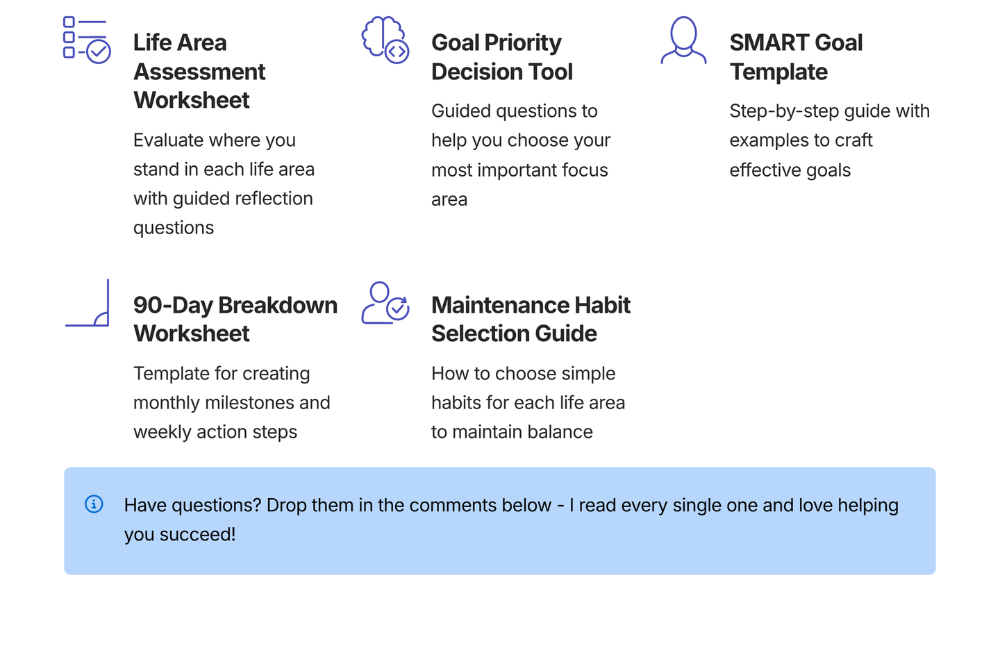 Life Area Assessment Worksheet

Evaluate where you stand in each life area with guided reflection questions

Goal Priority Decision Tool

Guided questions to help you choose your most important focus area

SMART Goal Template

Step-by-step guide with examples to craft effective goals

90-Day Breakdown Worksheet

Template for creating monthly milestones and weekly action steps

Maintenance Habit Selection Guide

How to choose simple habits for each life area to maintain balance

Have questions? Drop them in the comments below - I read every single one and love helping you succeed!